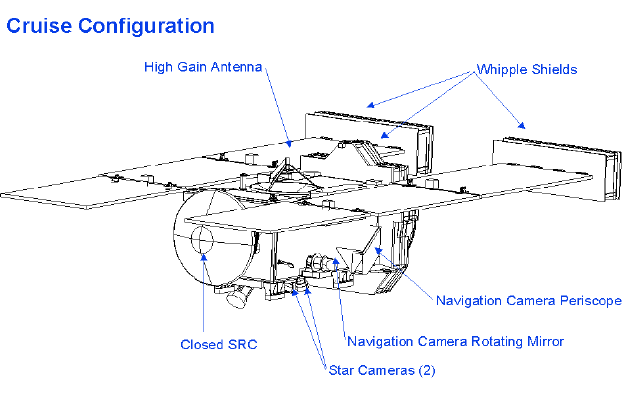 Cruise Configuration

High Gain Antenna

Whipple Shields

Navigation Camera Periscope

Closed SRC

Navigation Camera Rotating Mirror

Star Cameras (2)